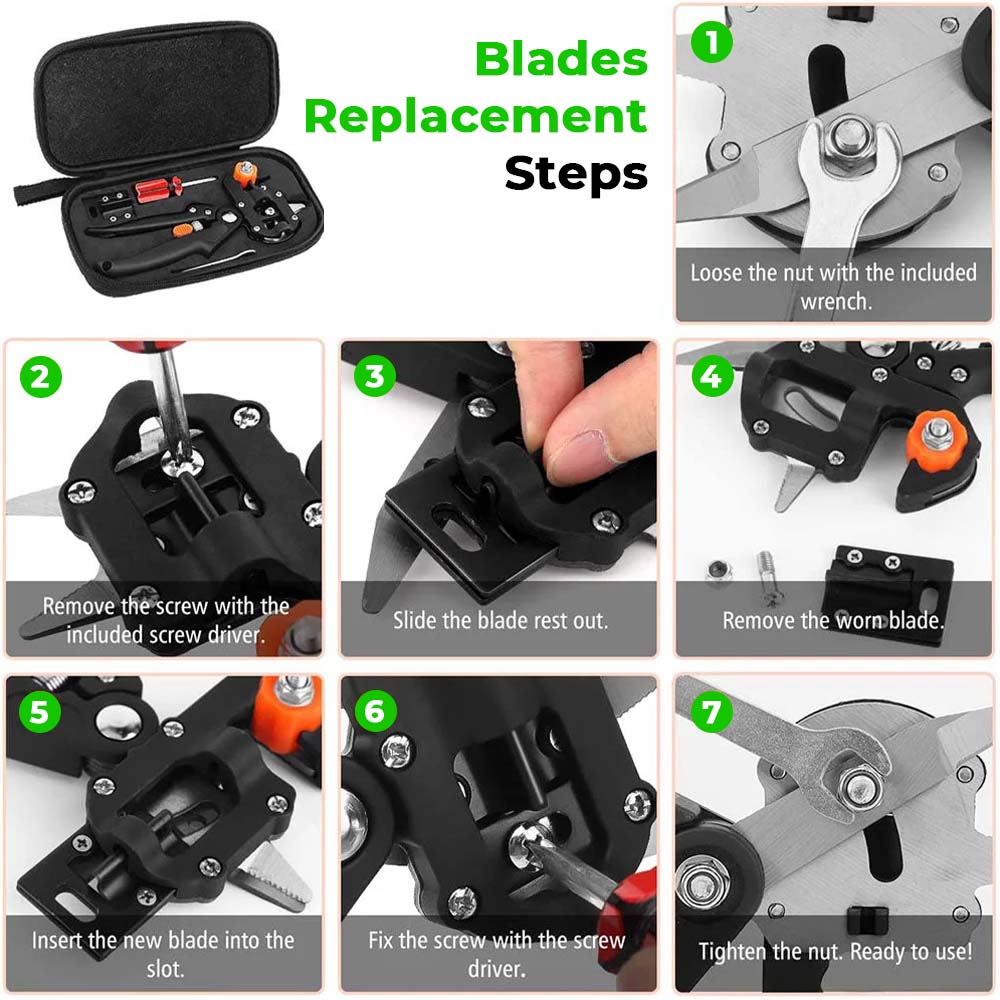 Blades Replacement Steps

1
Loose the nut with the included wrench.

2
Remove the screw with the included screw driver.

3
Slide the blade rest out.

4
Remove the worn blade.

5
Insert the new blade into the slot.

6
Fix the screw with the screw driver.

7
Tighten the nut. Ready to use!